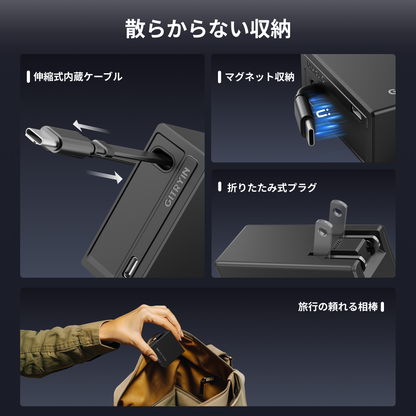 散らからない収納

伸縮式内蔵ケーブル

GITRYIN

マグネット収納

折りたたみ式プラグ

旅行の頼れる相棒