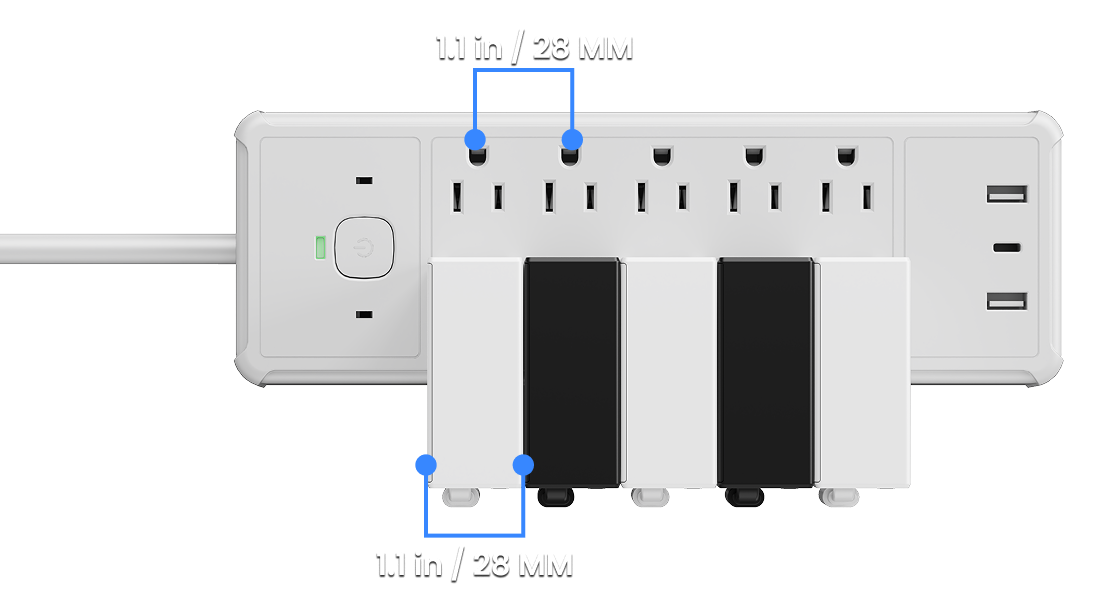 1.1 in / 28 MM

1.1 in / 28 MM